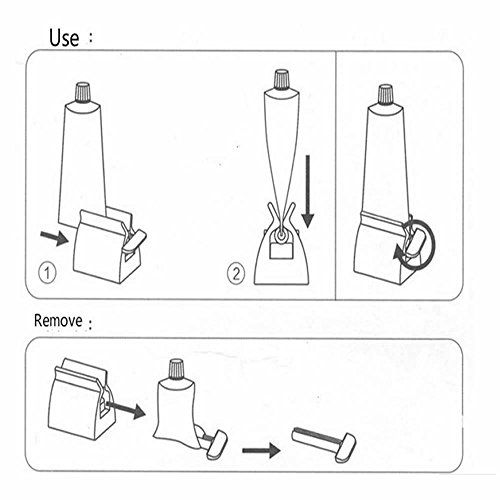 Use :

1

2

Remove :