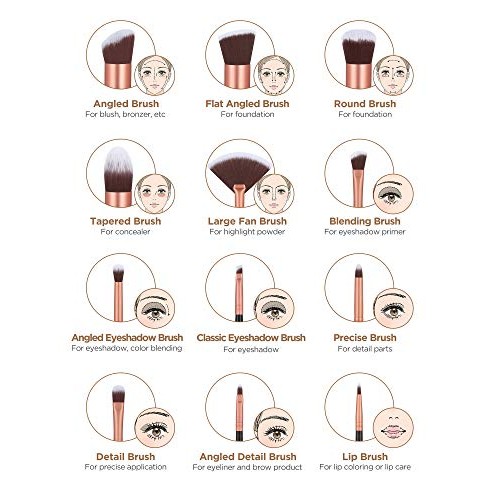 Angled Brush
For blush, bronzer, etc

Flat Angled Brush
For foundation

Round Brush
For foundation

Tapered Brush
For concealer

Large Fan Brush
For highlight powder

Blending Brush
For eyeshadow primer

Angled Eyeshadow Brush
For eyeshadow, color blending

Classic Eyeshadow Brush
For eyeshadow

Precise Brush
For detail parts

Detail Brush
For precise application

Angled Detail Brush
For eyeliner and brow product

Lip Brush
For lip coloring or lip care