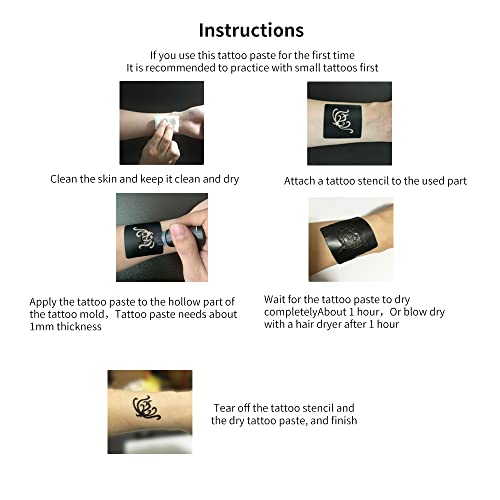 Instructions

If you use this tattoo paste for the first time
It is recommended to practice with small tattoos first

Clean the skin and keep it clean and dry

Attach a tattoo stencil to the used part

Apply the tattoo paste to the hollow part of the tattoo mold，Tattoo paste needs about 1mm thickness

Wait for the tattoo paste to dry completelyAbout 1 hour，Or blow dry with a hair dryer after 1 hour

Tear off the tattoo stencil and the dry tattoo paste, and finish