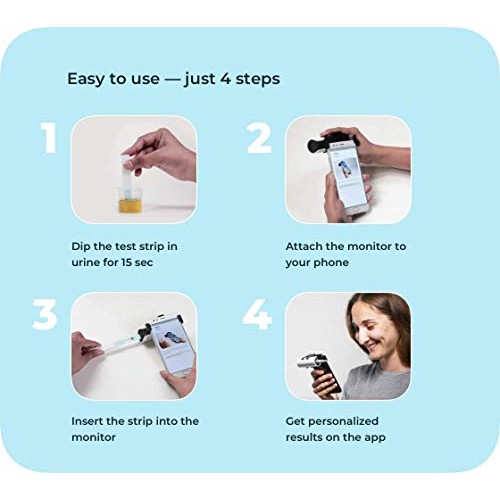 Easy to use — just 4 steps

1

Dip the test strip in urine for 15 sec

2

Attach the monitor to your phone

3

Insert the strip into the monitor

4

Get personalized results on the app