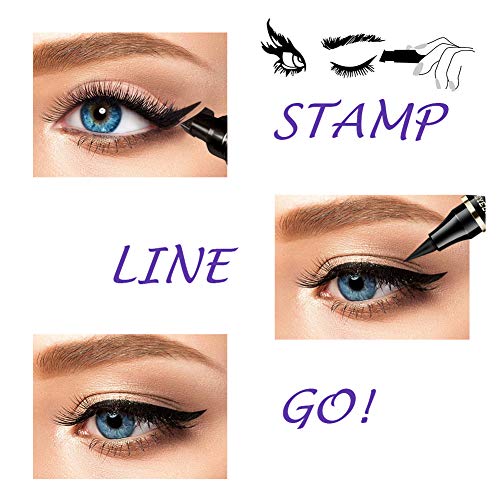 STAMP

LINE

GO!