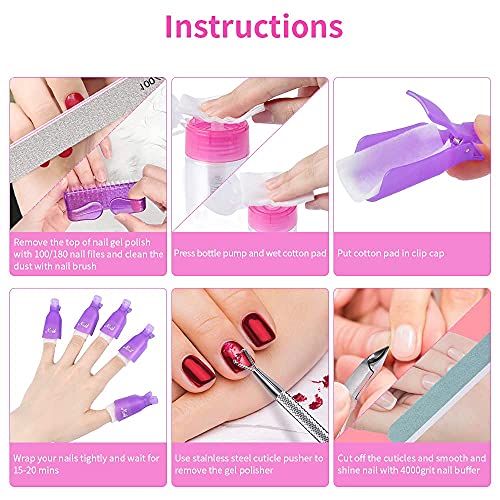 Instructions

100

Remove the top of nail gel polish with 100/180 nail files and clean the dust with nail brush

Press bottle pump and wet cotton pad

Put cotton pad in clip cap

Wrap your nails tightly and wait for 15-20 mins

Use stainless steel cuticle pusher to remove the gel polisher

Cut off the cuticles and smooth and shine nail with 4000grit nail buffer