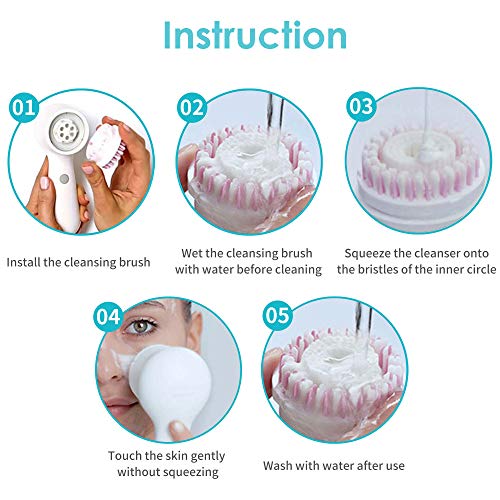 Instruction

01

Install the cleansing brush

02

Wet the cleansing brush with water before cleaning

03

Squeeze the cleanser onto the bristles of the inner circle

04

Touch the skin gently without squeezing

05

Wash with water after use