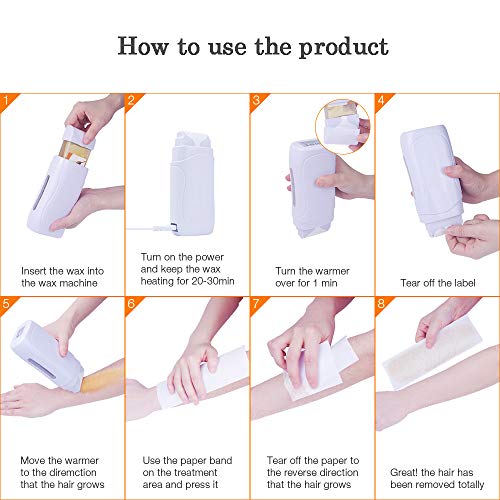 How to use the product

1

Insert the wax into the wax machine

2

Turn on the power and keep the wax heating for 20-30min

3

Turn the warmer over for 1 min

4

Tear off the label

5

Move the warmer to the diremction that the hair grows

6

Use the paper band on the treatment area and press it

7

Tear off the paper to the reverse direction that the hair grows

8

Great! the hair has been removed totally