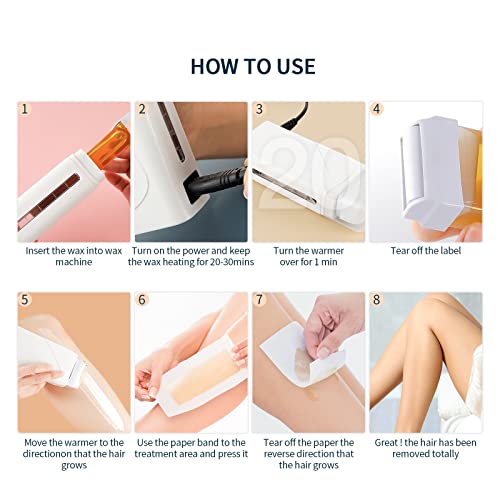 HOW TO USE

1
Insert the wax into wax machine

2
Turn on the power and keep the wax heating for 20-30mins

3
20
Turn the warmer over for 1 min

4
Tear off the label

5
Move the warmer to the directionon that the hair grows

6
Use the paper band to the treatment area and press it

7
Tear off the paper the reverse direction that the hair grows

8
Great ! the hair has been removed totally