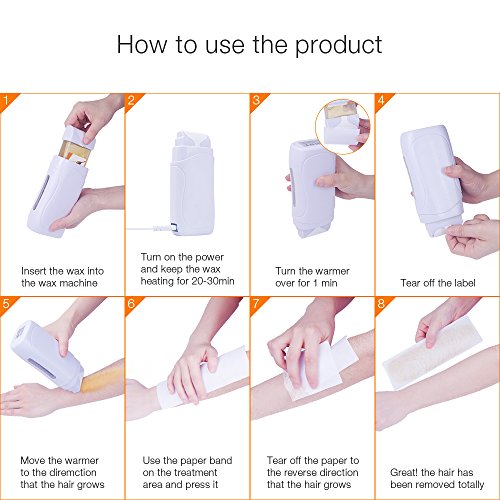 How to use the product

1

Insert the wax into the wax machine

2

Turn on the power and keep the wax heating for 20-30min

3

Turn the warmer over for 1 min

4

Tear off the label

5

Move the warmer to the diremction that the hair grows

6

Use the paper band on the treatment area and press it

7

Tear off the paper to the reverse direction that the hair grows

8

Great! the hair has been removed totally