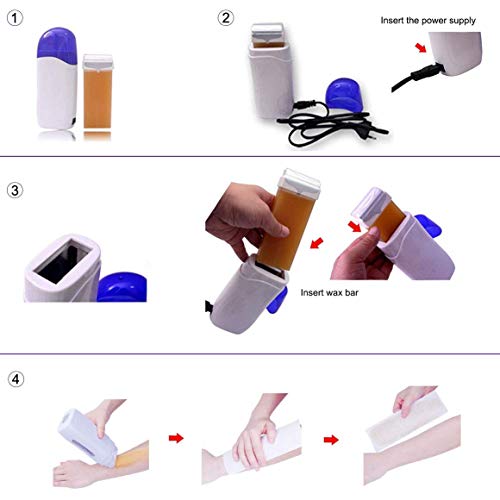 1

2

Insert the power supply

3

Insert wax bar

4