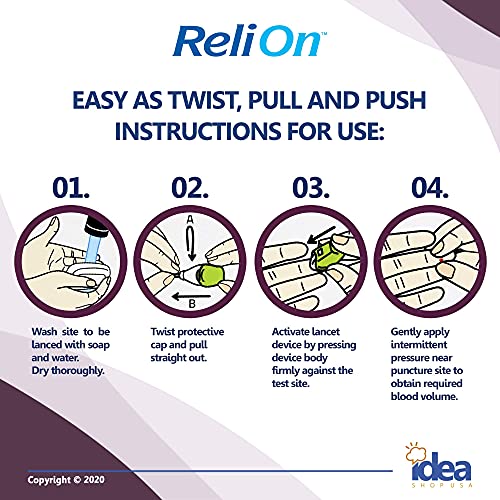 ReliOn™

EASY AS TWIST, PULL AND PUSH INSTRUCTIONS FOR USE:

01.

Wash site to be lanced with soap and water.
Dry thoroughly.

02.

A

B

Twist protective cap and pull straight out.

03.

Activate lancet device by pressing device body firmly against the test site.

04.

Gently apply intermittent pressure near puncture site to obtain required blood volume.

Copyright © 2020

idea
SHOPUSA