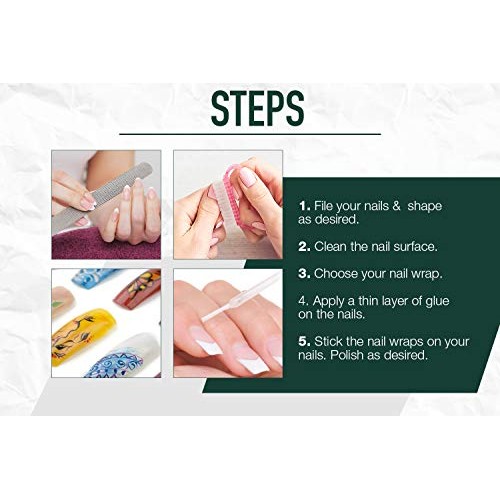 STEPS

1. File your nails & shape as desired.

2. Clean the nail surface.

3. Choose your nail wrap.

4. Apply a thin layer of glue on the nails.

5. Stick the nail wraps on your nails. Polish as desired.