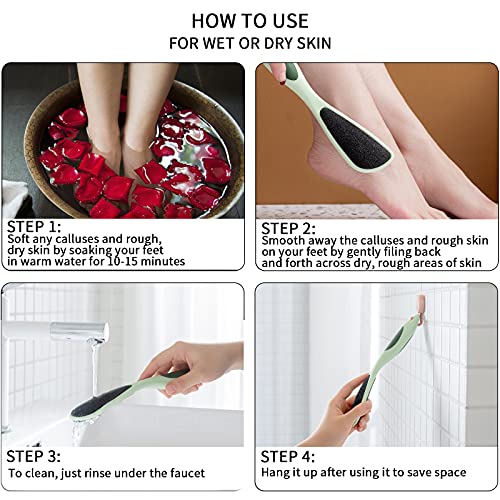 HOW TO USE
FOR WET OR DRY SKIN

STEP 1:
Soft any calluses and rough, dry skin by soaking your feet in warm water for 10-15 minutes

STEP 2:
Smooth away the calluses and rough skin on your feet by gently filing back and forth across dry, rough areas of skin

STEP 3:
To clean, just rinse under the faucet

STEP 4:
Hang it up after using it to save space