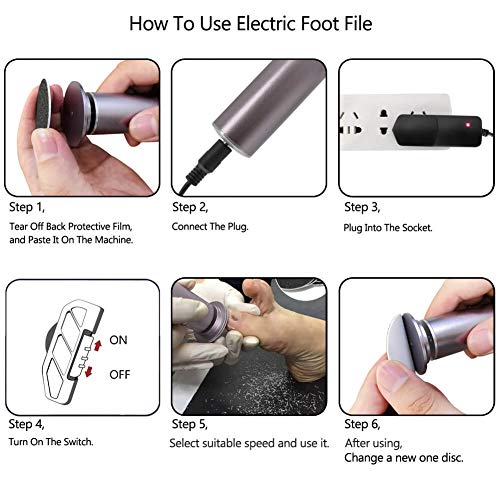 How To Use Electric Foot File

Step 1,
Tear Off Back Protective Film, and Paste It On The Machine.

Step 2,
Connect The Plug.

Step 3,
Plug Into The Socket.

ON
OFF

Step 4,
Turn On The Switch.

Step 5,
Select suitable speed and use it.

Step 6,
After using,
Change a new one disc.