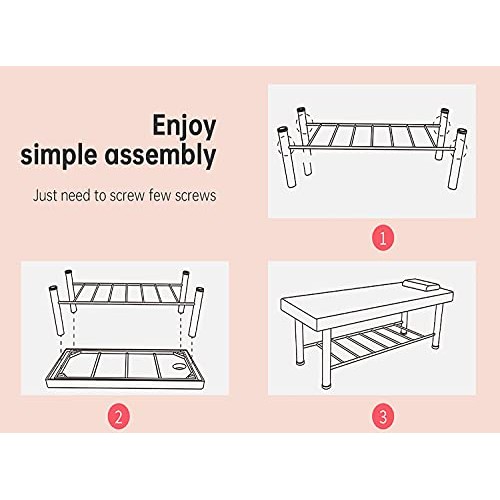 Enjoy simple assembly

Just need to screw few screws

1

2

3