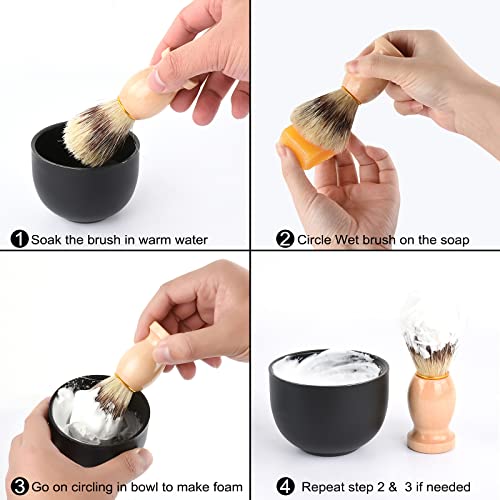 1 Soak the brush in warm water

2 Circle Wet brush on the soap

3 Go on circling in bowl to make foam

4 Repeat step 2 & 3 if needed