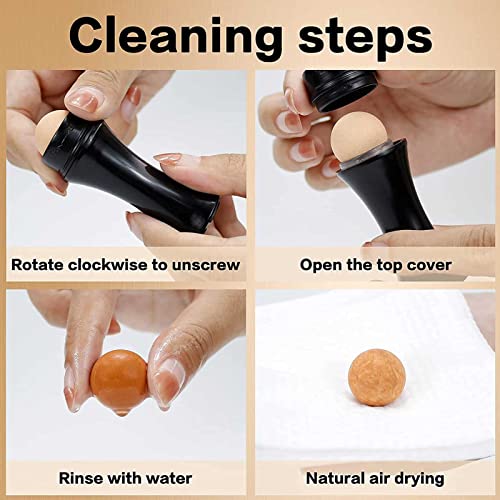 Cleaning steps

Rotate clockwise to unscrew

Open the top cover

Rinse with water

Natural air drying