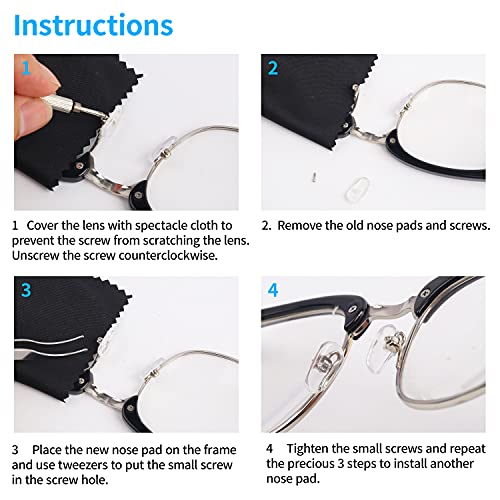 Instructions

1

1 Cover the lens with spectacle cloth to prevent the screw from scratching the lens. Unscrew the screw counterclockwise.

2

2. Remove the old nose pads and screws.

3

3 Place the new nose pad on the frame and use tweezers to put the small screw in the screw hole.

4

4 Tighten the small screws and repeat the precious 3 steps to install another nose pad.