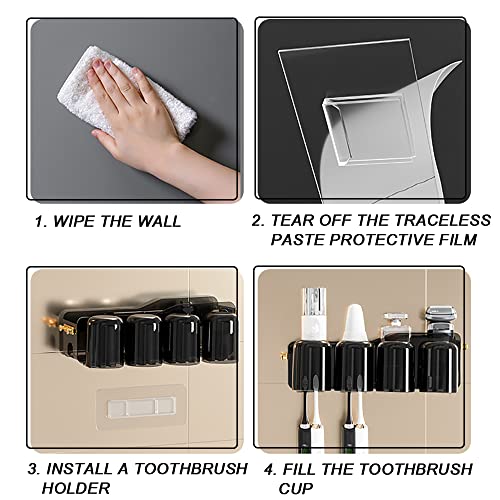 1. WIPE THE WALL

2. TEAR OFF THE TRACELESS PASTE PROTECTIVE FILM

3. INSTALL A TOOTHBRUSH HOLDER

4. FILL THE TOOTHBRUSH CUP