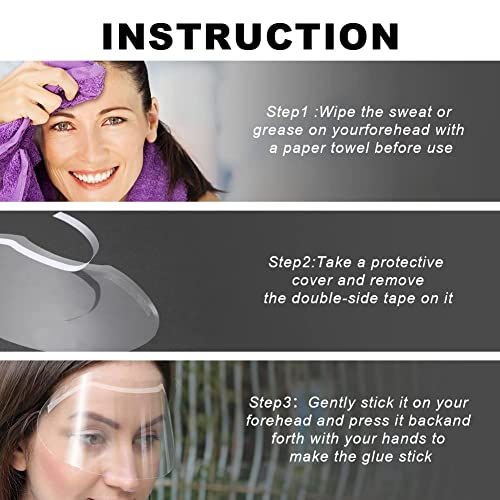 INSTRUCTION

Step1 :Wipe the sweat or grease on yourforehead with a paper towel before use

Step2:Take a protective cover and remove the double-side tape on it

Step3: Gently stick it on your forehead and press it backand forth with your hands to make the glue stick