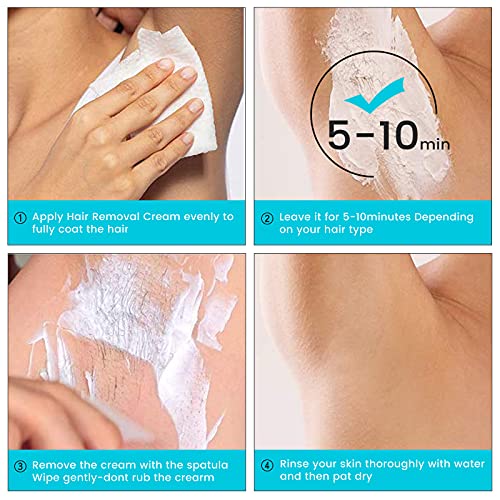 ① Apply Hair Removal Cream evenly to fully coat the hair

5-10min

② Leave it for 5-10minutes Depending on your hair type

③ Remove the cream with the spatula Wipe gently-dont rub the crearm

④ Rinse your skin thoroughly with water and then pat dry