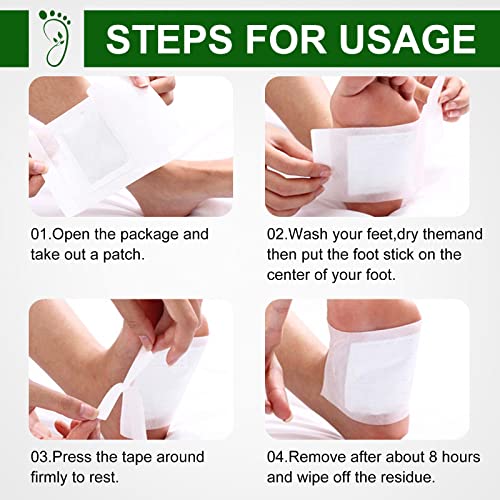 STEPS FOR USAGE

01.Open the package and take out a patch.

02.Wash your feet,dry themand then put the foot stick on the center of your foot.

03.Press the tape around firmly to rest.

04.Remove after about 8 hours and wipe off the residue.