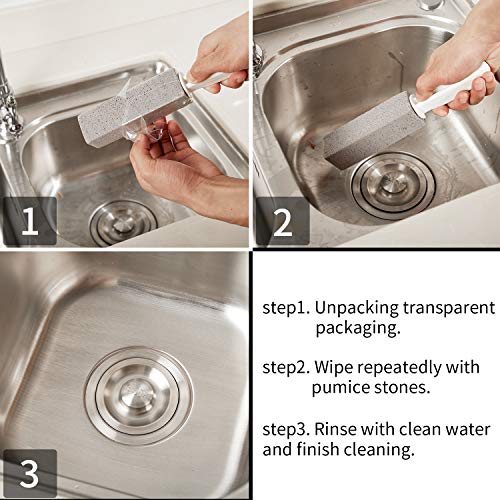 1

2

3

step1. Unpacking transparent packaging.

step2. Wipe repeatedly with pumice stones.

step3. Rinse with clean water and finish cleaning.