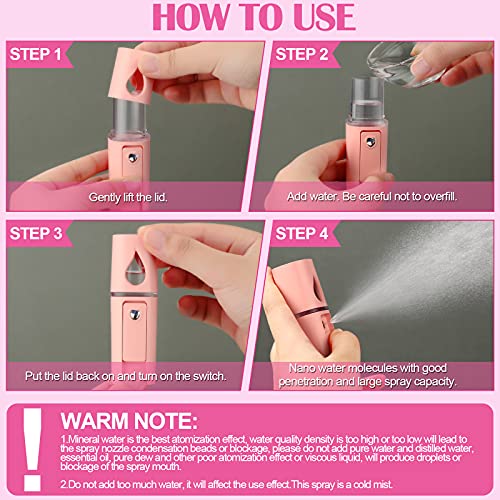 HOW TO USE

STEP 1

Gently lift the lid.

STEP 2

Add water. Be careful not to overfill.

STEP 3

Put the lid back on and turn on the switch.

STEP 4

Nano water molecules with good penetration and large spray capacity.

!

WARM NOTE:

1.Mineral water is the best atomization effect, water quality density is too high or too low will lead to the spray nozzle condensation beads or blockage, please do not add pure water and distilled water, essential oil, pure dew and other poor atomization effect or viscous liquid, will produce droplets or blockage of the spray mouth.

2.Do not add too much water, it will affect the use effect.This spray is a cold mist.