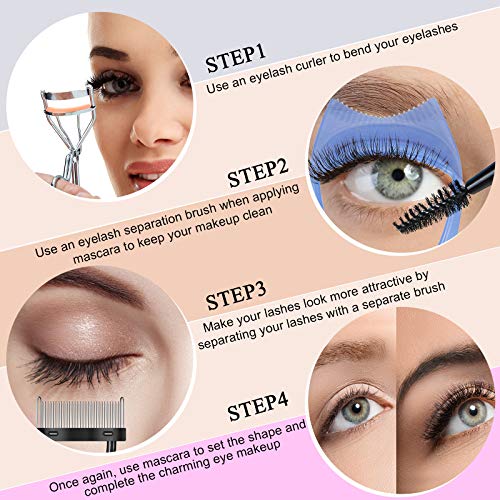 STEP1
Use an eyelash curler to bend your eyelashes

STEP2
Use an eyelash separation brush when applying mascara to keep your makeup clean

STEP3
Make your lashes look more attractive by separating your lashes with a separate brush

STEP4
Once again, use mascara to set the shape and complete the charming eye makeup