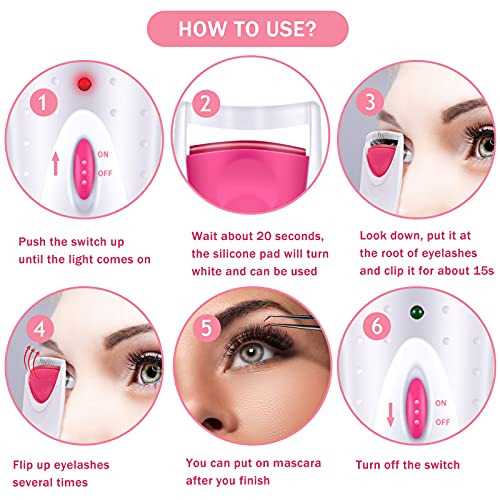 HOW TO USE?

1

ON

OFF

Push the switch up until the light comes on

2

Wait about 20 seconds, the silicone pad will turn white and can be used

3

Look down, put it at the root of eyelashes and clip it for about 15s

4

Flip up eyelashes several times

5

You can put on mascara after you finish

6

ON

OFF

Turn off the switch