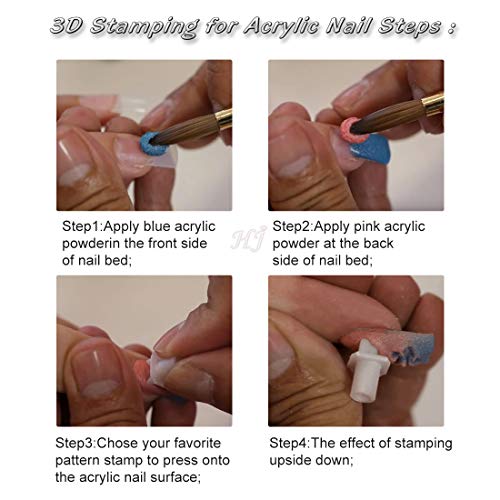 3D Stamping for Acrylic Nail Steps :

Step1:Apply blue acrylic powderin the front side of nail bed;

HJ

Step2:Apply pink acrylic powder at the back side of nail bed;

Step3:Chose your favorite pattern stamp to press onto the acrylic nail surface;

Step4:The effect of stamping upside down;