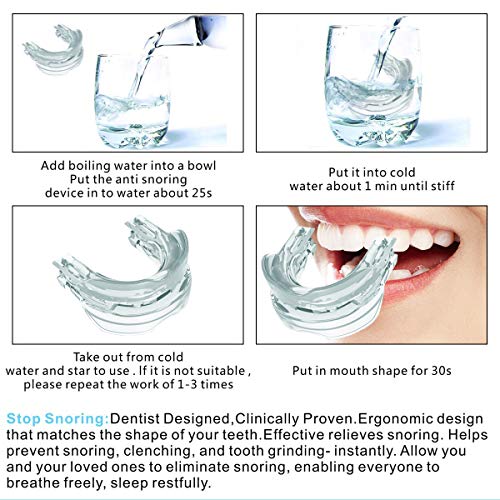 Add boiling water into a bowl
Put the anti snoring
device in to water about 25s

Put it into cold
water about 1 min until stiff

Take out from cold
water and star to use . If it is not suitable ,
please repeat the work of 1-3 times

Put in mouth shape for 30s

Stop Snoring:Dentist Designed,Clinically Proven.Ergonomic design that matches the shape of your teeth.Effective relieves snoring. Helps prevent snoring, clenching, and tooth grinding- instantly. Allow you and your loved ones to eliminate snoring, enabling everyone to breathe freely, sleep restfully.