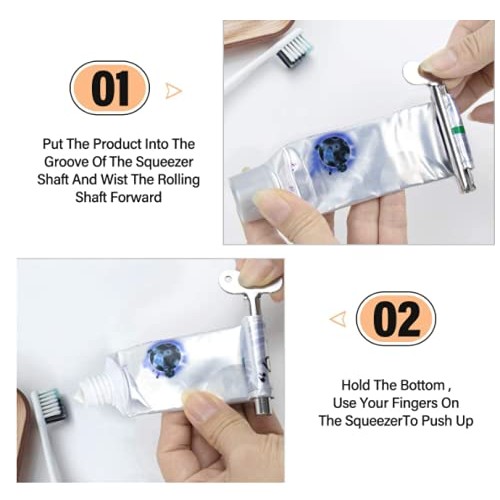 01

Put The Product Into The Groove Of The Squeezer Shaft And Wist The Rolling Shaft Forward

02

Hold The Bottom , Use Your Fingers On The SqueezerTo Push Up