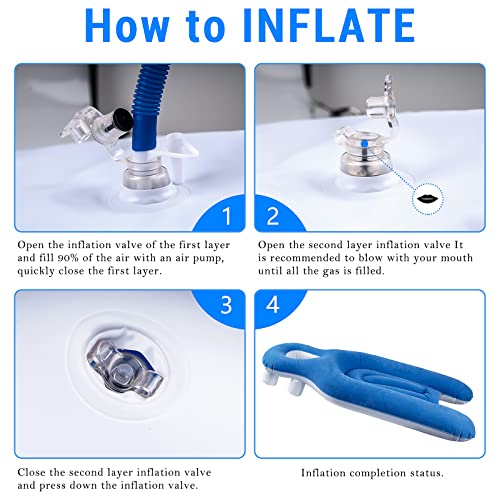 How to INFLATE

1

Open the inflation valve of the first layer and fill 90% of the air with an air pump, quickly close the first layer.

2

Open the second layer inflation valve It is recommended to blow with your mouth until all the gas is filled.

3

Close the second layer inflation valve and press down the inflation valve.

4

Inflation completion status.