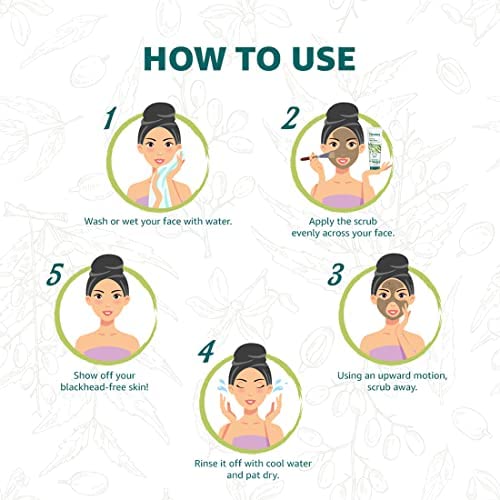 HOW TO USE

1
Wash or wet your face with water.

2
Apply the scrub evenly across your face.

3
Using an upward motion, scrub away.

4
Rinse it off with cool water and pat dry.

5
Show off your blackhead-free skin!