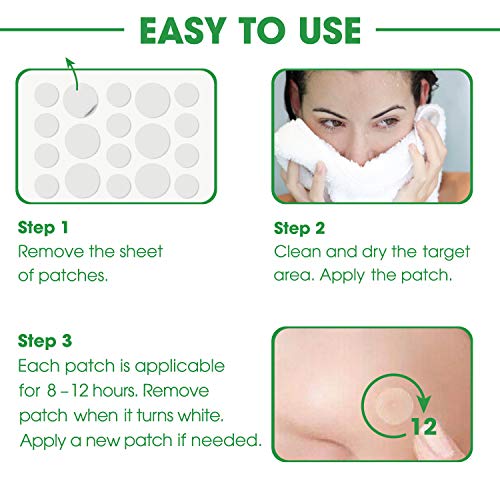 EASY TO USE

Step 1
Remove the sheet of patches.

Step 2
Clean and dry the target area. Apply the patch.

Step 3
Each patch is applicable for 8 – 12 hours. Remove patch when it turns white. Apply a new patch if needed.

12