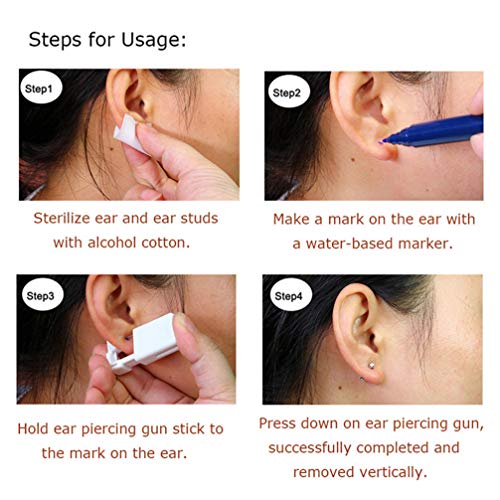 Steps for Usage:

Step1

Sterilize ear and ear studs with alcohol cotton.

Step2

Make a mark on the ear with a water-based marker.

Step3

Hold ear piercing gun stick to the mark on the ear.

Step4

Press down on ear piercing gun, successfully completed and removed vertically.