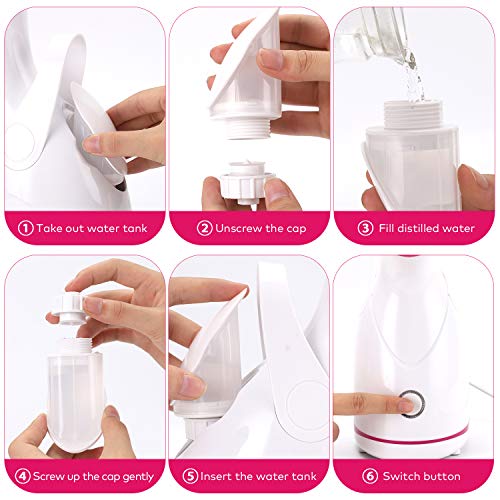 ① Take out water tank

② Unscrew the cap

③ Fill distilled water

④ Screw up the cap gently

⑤ Insert the water tank

⑥ Switch button