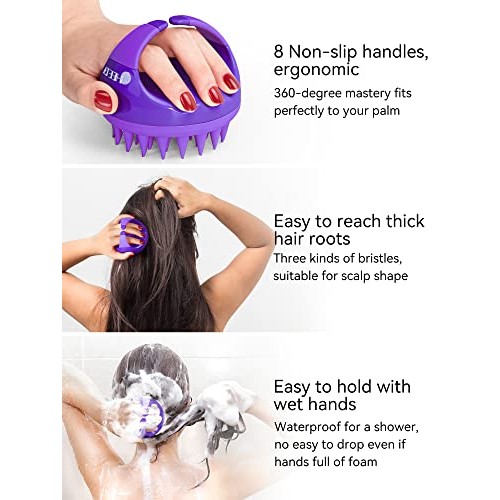 HEETA

8 Non-slip handles, ergonomic

360-degree mastery fits perfectly to your palm

Easy to reach thick hair roots

Three kinds of bristles, suitable for scalp shape

Easy to hold with wet hands

Waterproof for a shower, no easy to drop even if hands full of foam