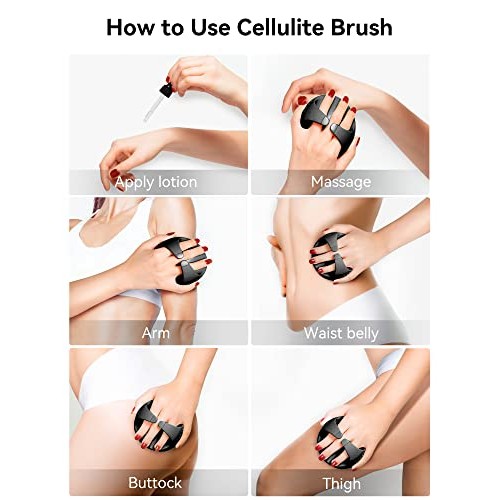 How to Use Cellulite Brush

Apply lotion

Massage

Arm

Waist belly

Buttock

Thigh