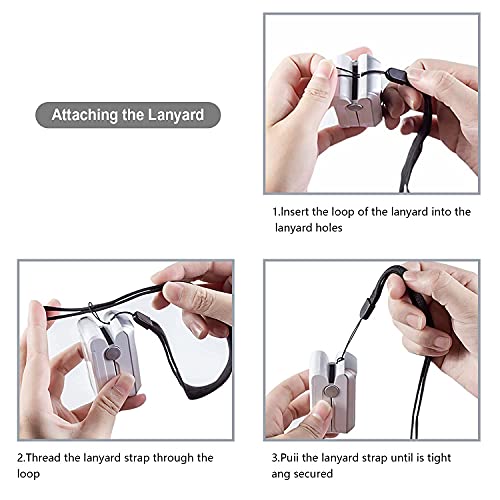 Attaching the Lanyard

1.Insert the loop of the lanyard into the lanyard holes

2.Thread the lanyard strap through the loop

3.Puii the lanyard strap until is tight ang secured