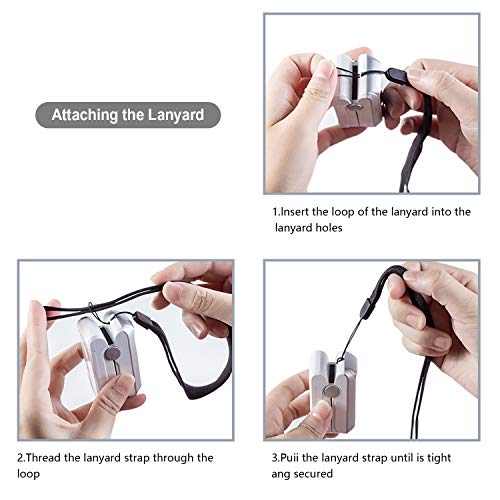 Attaching the Lanyard

1.Insert the loop of the lanyard into the lanyard holes

2.Thread the lanyard strap through the loop

3.Puii the lanyard strap until is tight ang secured