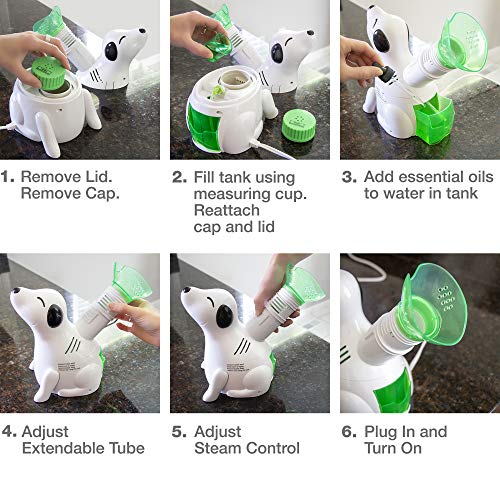 1. Remove Lid. Remove Cap.

2. Fill tank using measuring cup. Reattach cap and lid

3. Add essential oils to water in tank

4. Adjust Extendable Tube

5. Adjust Steam Control

6. Plug In and Turn On