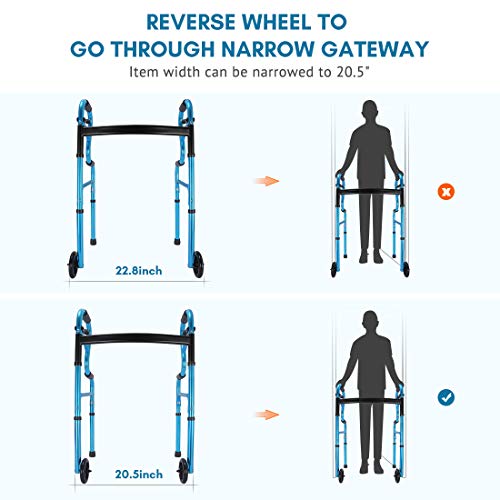 REVERSE WHEEL TO
GO THROUGH NARROW GATEWAY
Item width can be narrowed to 20.5"

22.8inch

20.5inch