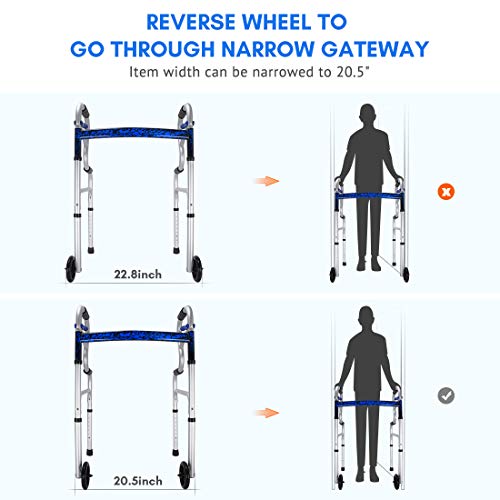 REVERSE WHEEL TO
GO THROUGH NARROW GATEWAY
Item width can be narrowed to 20.5"

22.8inch

20.5inch