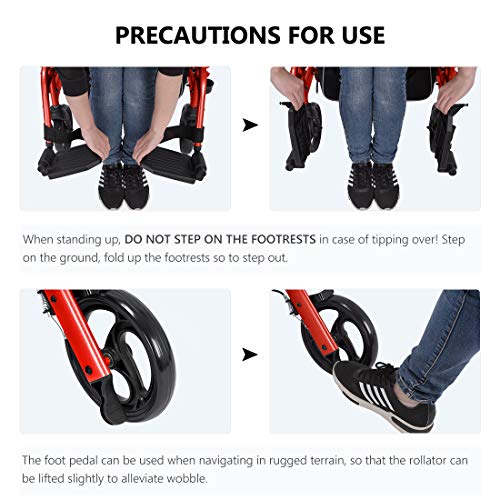 PRECAUTIONS FOR USE

When standing up, DO NOT STEP ON THE FOOTRESTS in case of tipping over! Step on the ground, fold up the footrests so to step out.

The foot pedal can be used when navigating in rugged terrain, so that the rollator can be lifted slightly to alleviate wobble.