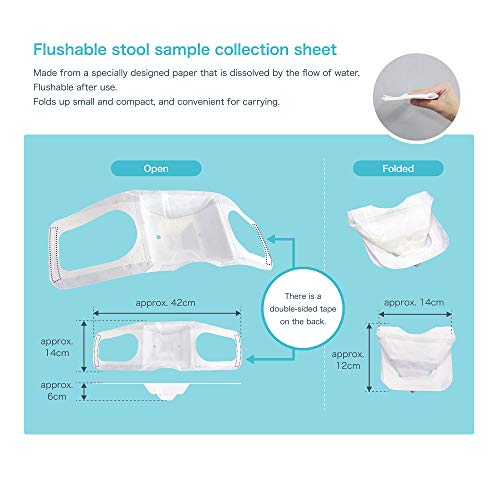 Flushable stool sample collection sheet

Made from a specially designed paper that is dissolved by the flow of water.
Flushable after use.
Folds up small and compact, and convenient for carrying.

Open

approx. 42cm

approx. 14cm

approx. 6cm

There is a double-sided tape on the back.

Folded

approx. 14cm

approx. 12cm