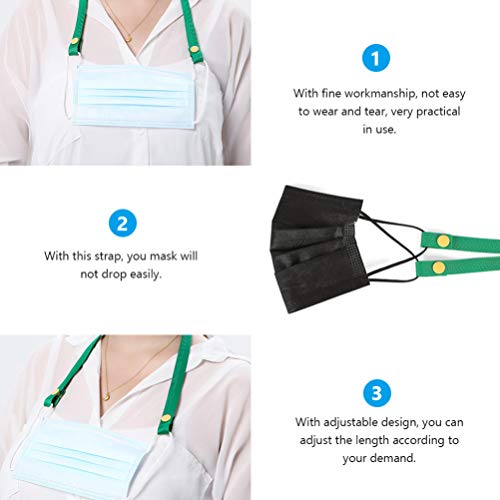 1

With fine workmanship, not easy to wear and tear, very practical in use.

2

With this strap, you mask will not drop easily.

3

With adjustable design, you can adjust the length according to your demand.