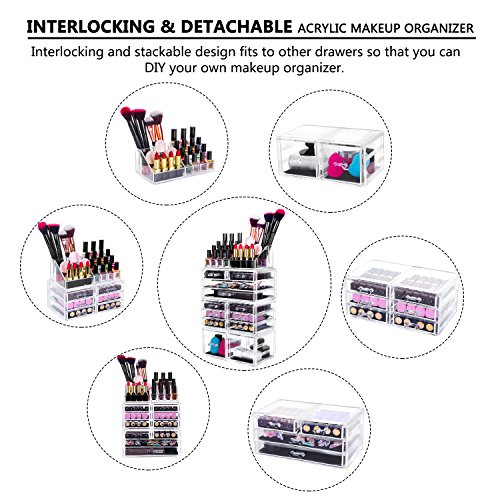 INTERLOCKING & DETACHABLE ACRYLIC MAKEUP ORGANIZER

Interlocking and stackable design fits to other drawers so that you can DIY your own makeup organizer.