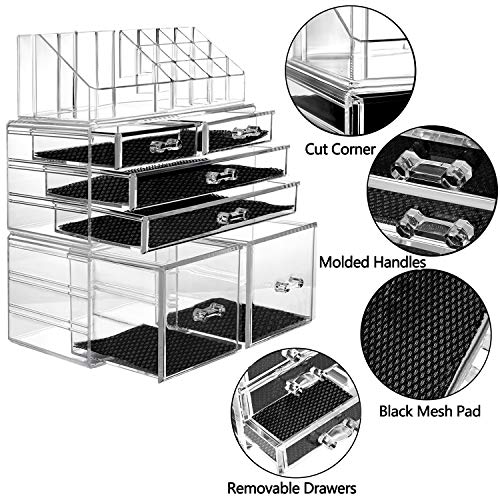 Cut Corner

Molded Handles

Black Mesh Pad

Removable Drawers