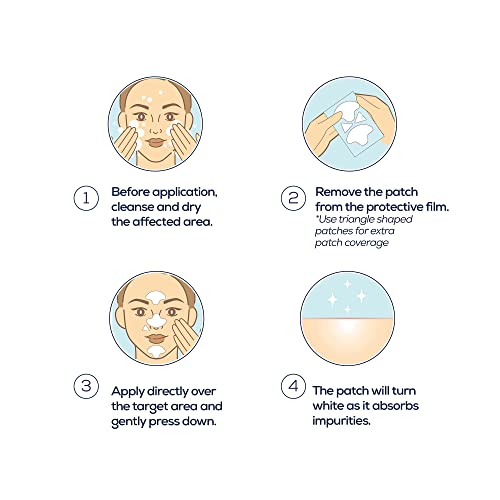 1 Before application, cleanse and dry the affected area.

2 Remove the patch from the protective film.
*Use triangle shaped patches for extra patch coverage

3 Apply directly over the target area and gently press down.

4 The patch will turn white as it absorbs impurities.