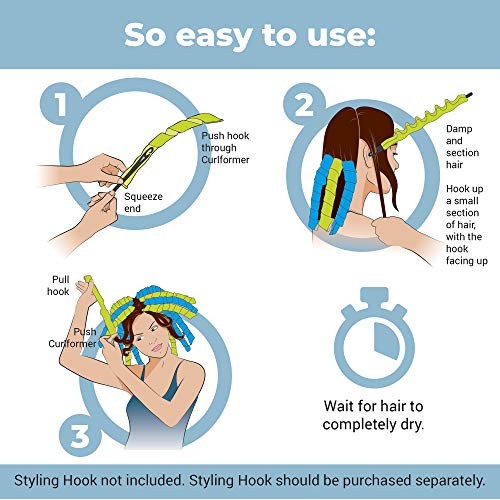 So easy to use:

1

Push hook through Curlformer

Squeeze end

2

Damp and section hair

Hook up a small section of hair, with the hook facing up

Pull hook

Push Curlformer

3

Wait for hair to completely dry.

Styling Hook not included. Styling Hook should be purchased separately.