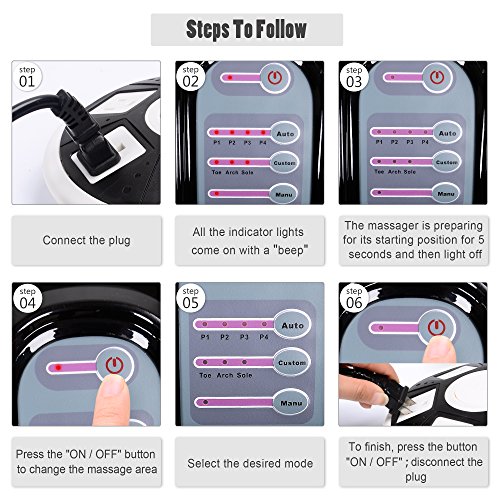 Steps To Follow

step 01

Connect the plug

step 02

Auto
P1 P2 P3 P4
Custom
Toe Arch Sole
Manu

All the indicator lights come on with a "beep"

step 03

Auto
P1 P2 P3 P4
Custom
Toe Arch Sole
Manu

The massager is preparing for its starting position for 5 seconds and then light off

step 04

Press the "ON / OFF" button to change the massage area

step 05

Auto
P1 P2 P3 P4
Custom
Toe Arch Sole
Manu

Select the desired mode

step 06

To finish, press the button "ON / OFF" ; disconnect the plug